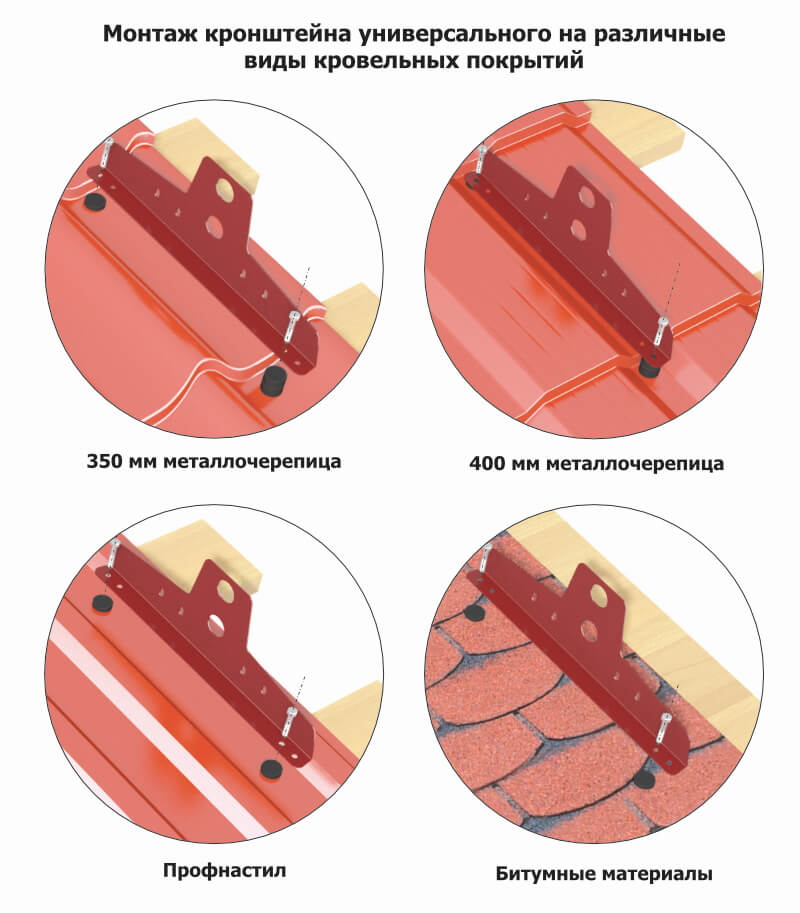 Монтаж кронштейна универсального на различные виды кровельных покрытий

350 мм металлочерепица

400 мм металлочерепица

Профнастил

Битумные материалы